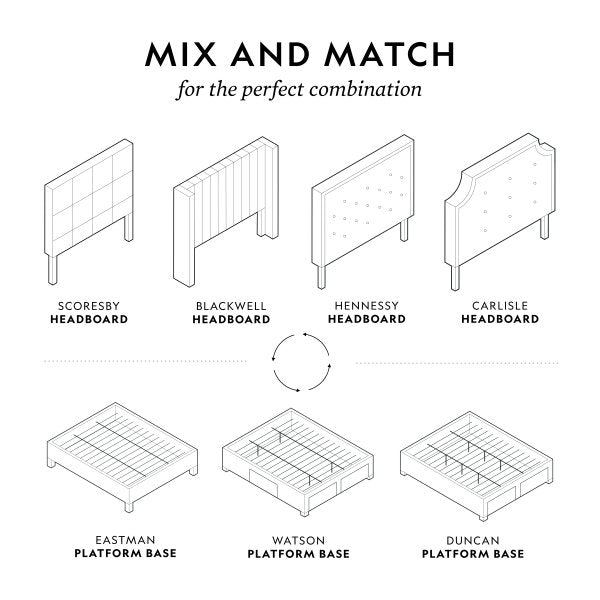 MIX AND MATCH
for the perfect combination

SCORESBY
HEADBOARD

BLACKWELL
HEADBOARD

HENNESSY
HEADBOARD

CARLISLE
HEADBOARD

EASTMAN
PLATFORM BASE

WATSON
PLATFORM BASE

DUNCAN
PLATFORM BASE